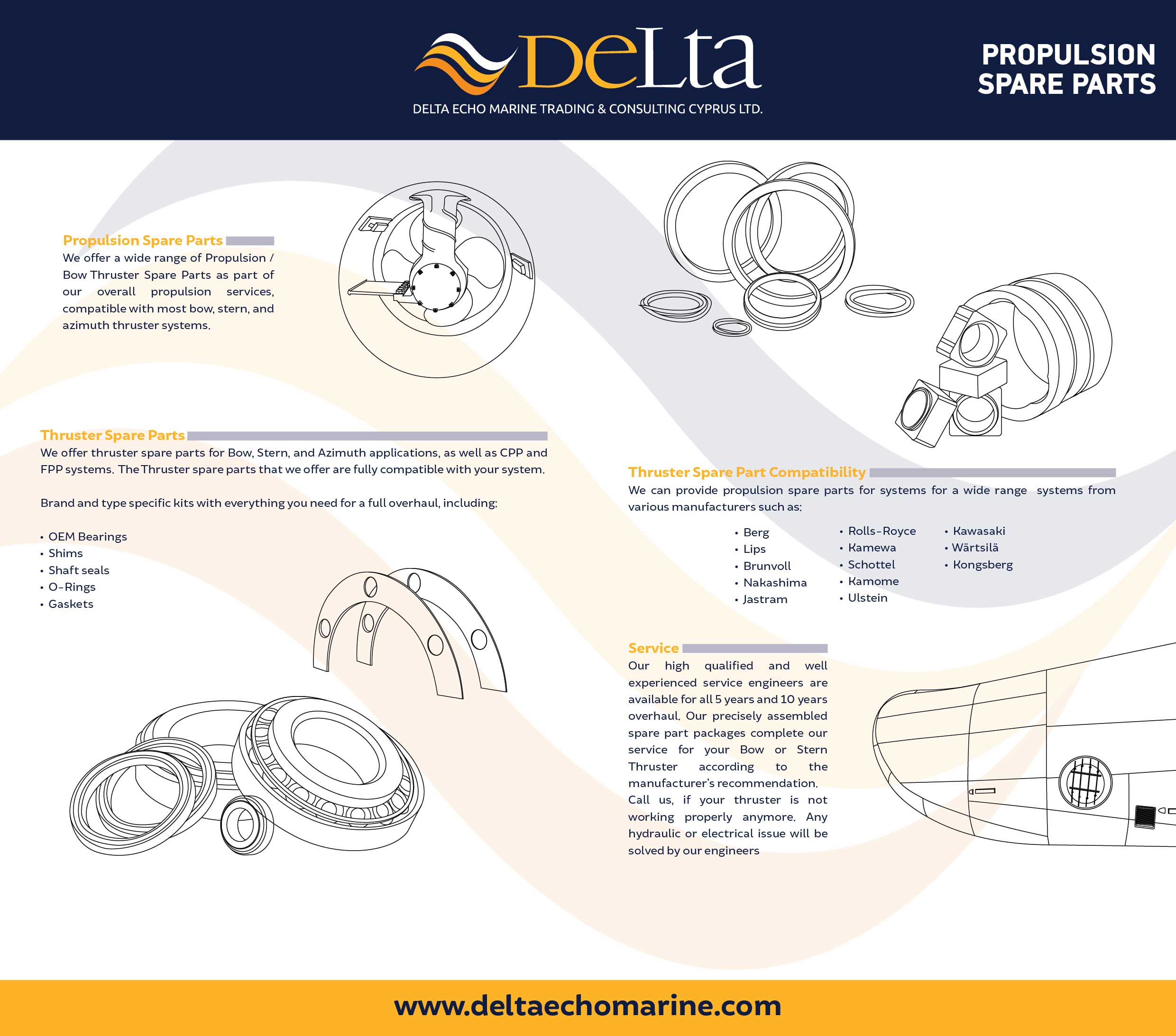 DeLta
DELTA ECHO MARINE TRADING & CONSULTING CYPRUS LTD.

PROPULSION SPARE PARTS

Propulsion Spare Parts
We offer a wide range of Propulsion / Bow Thruster Spare Parts as part of our overall propulsion services, compatible with most bow, stern, and azimuth thruster systems.

Thruster Spare Parts
We offer thruster spare parts for Bow, Stern, and Azimuth applications, as well as CPP and FPP systems. The Thruster spare parts that we offer are fully compatible with your system.

Brand and type specific kits with everything you need for a full overhaul, including:

• OEM Bearings
• Shims
• Shaft seals
• O-Rings
• Gaskets

Thruster Spare Part Compatibility
We can provide propulsion spare parts for systems for a wide range systems from various manufacturers such as:

• Berg
• Lips
• Brunvoll
• Nakashima
• Jastram
• Rolls-Royce
• Kamewa
• Schottel
• Kamome
• Ulstein
• Kawasaki
• Wärtsilä
• Kongsberg

Service
Our high qualified and well experienced service engineers are available for all 5 years and 10 years overhaul. Our precisely assembled spare part packages complete our service for your Bow or Stern Thruster according to the manufacturer's recommendation.
Call us, if your thruster is not working properly anymore. Any hydraulic or electrical issue will be solved by our engineers

www.deltaechomarine.com